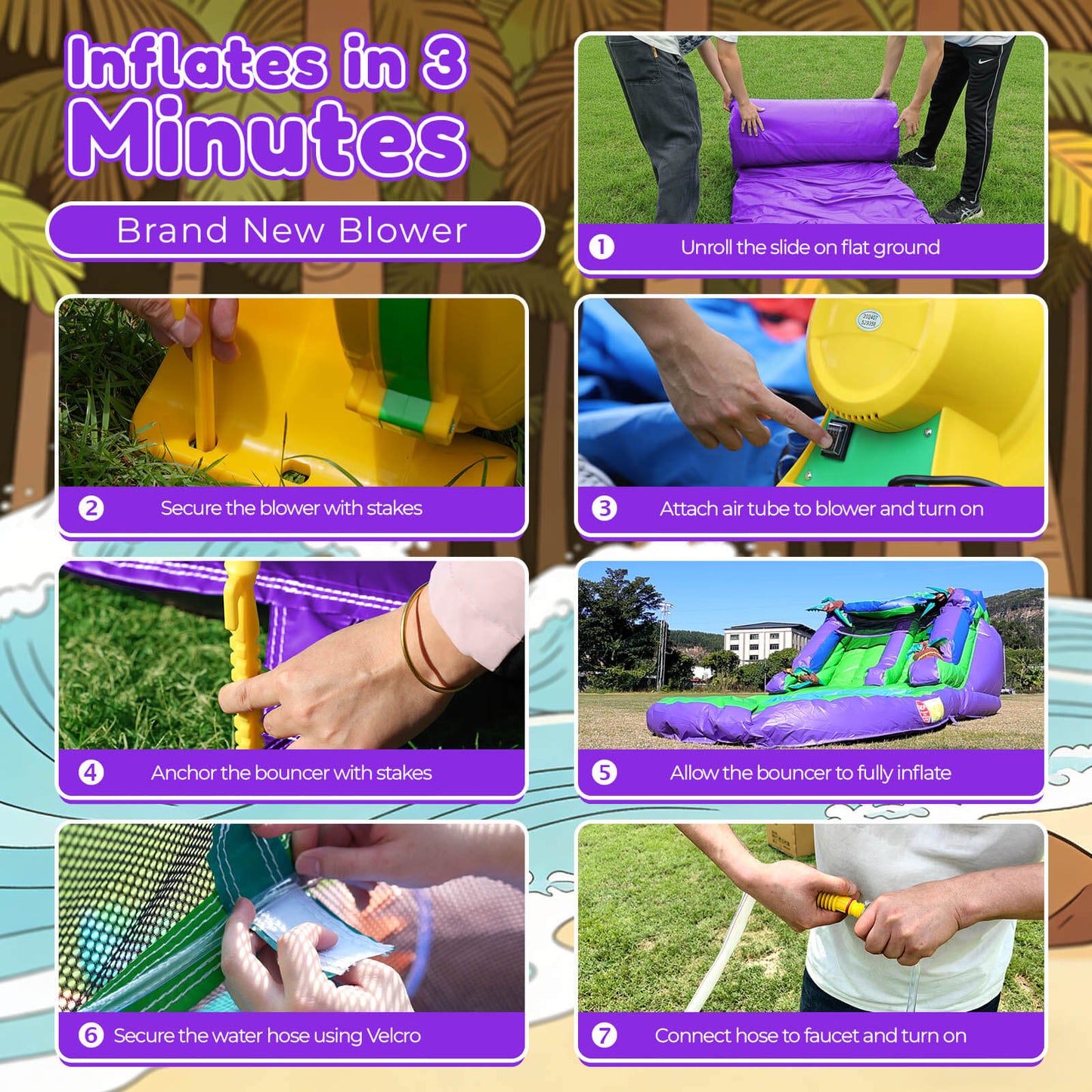 Inflates in 3 Minutes

Brand New Blower

1 Unroll the slide on flat ground

2 Secure the blower with stakes

3 Attach air tube to blower and turn on

4 Anchor the bouncer with stakes

5 Allow the bouncer to fully inflate

6 Secure the water hose using Velcro

7 Connect hose to faucet and turn on