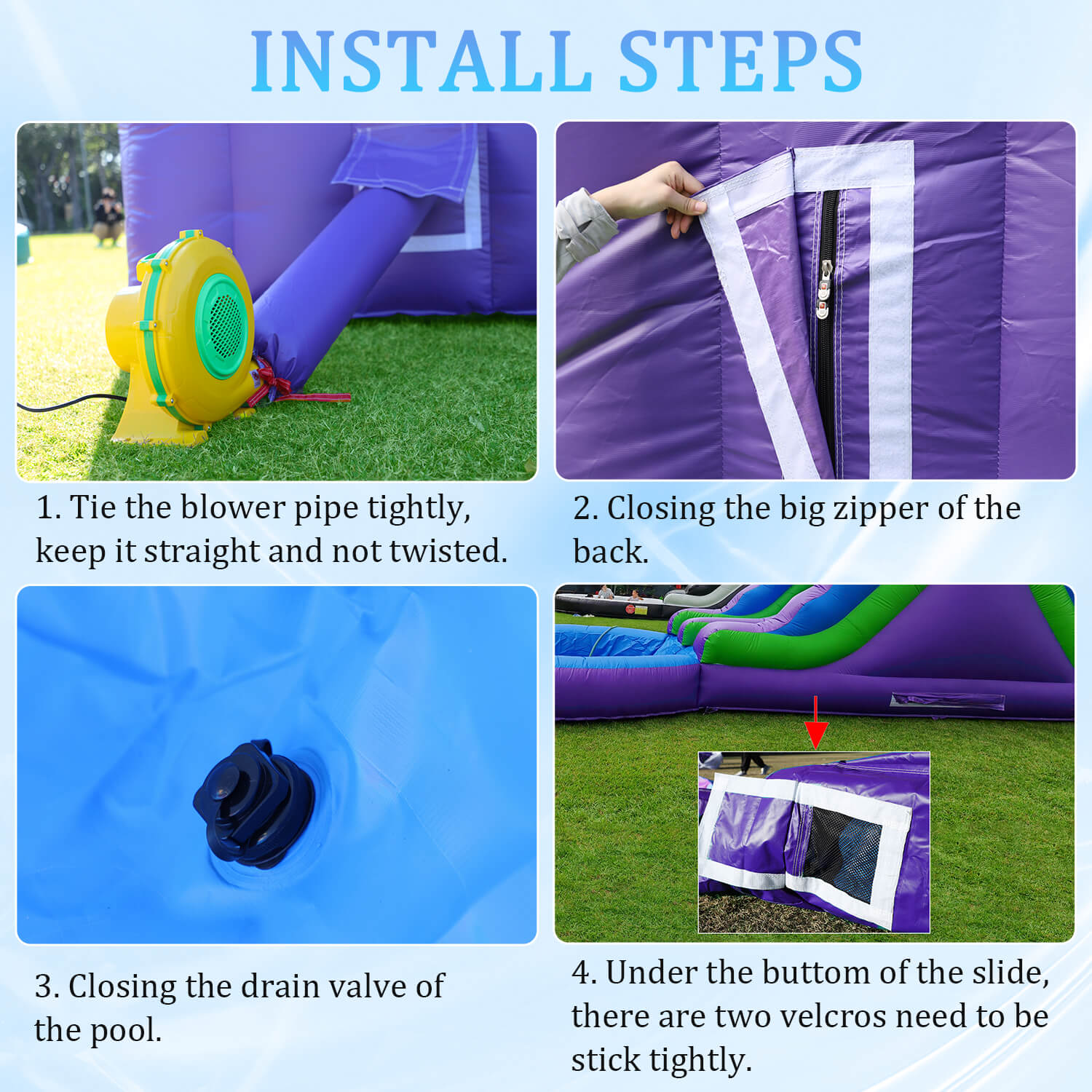 INSTALL STEPS

1. Tie the blower pipe tightly, keep it straight and not twisted.

2. Closing the big zipper of the back.

3. Closing the drain valve of the pool.

4. Under the buttom of the slide, there are two velcros need to be stick tightly.